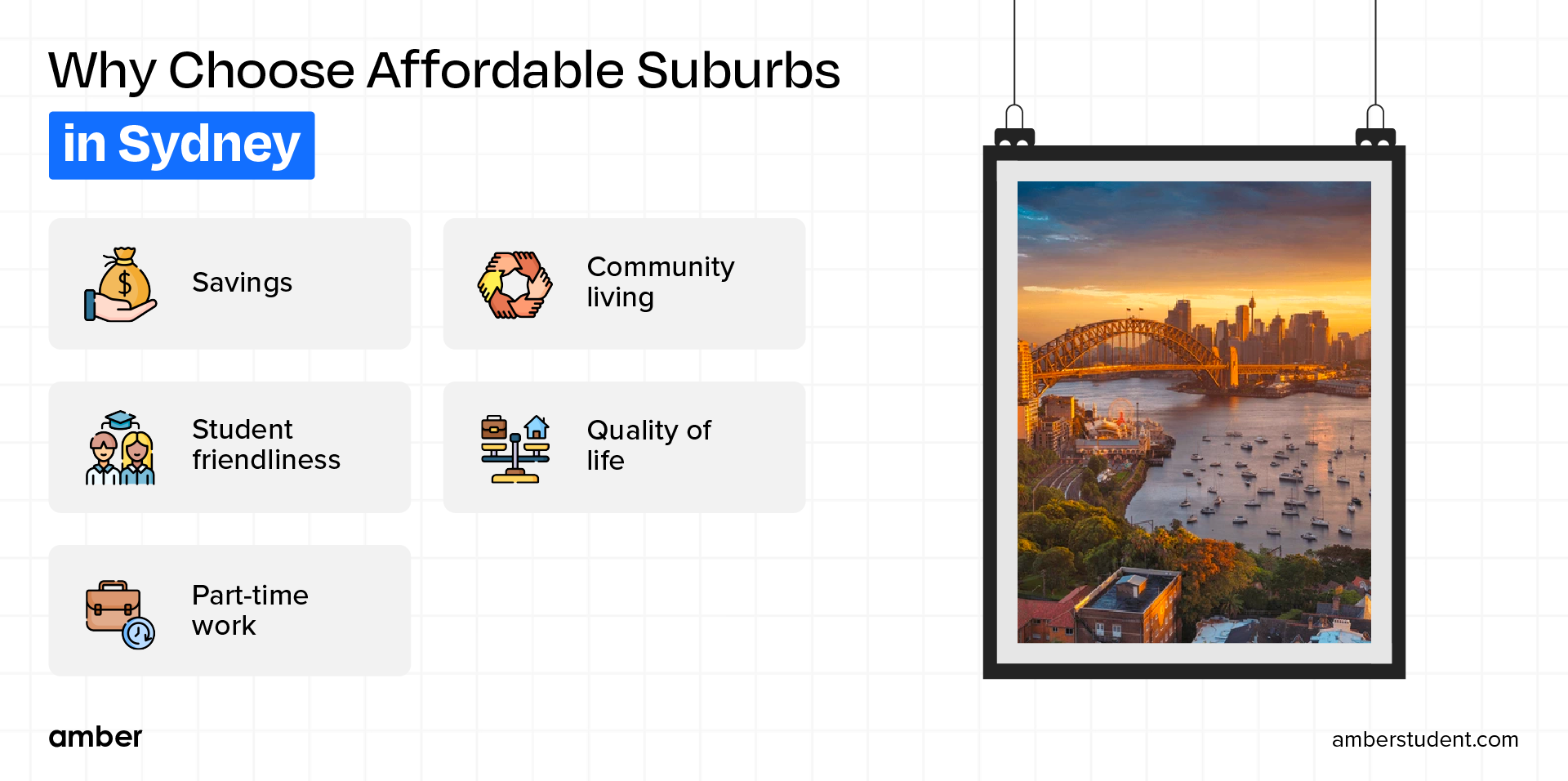 Why Choose Affordable Suburbs in Sydney

Savings

Community living

Student friendliness

Quality of life

Part-time work

amber

amberstudent.com